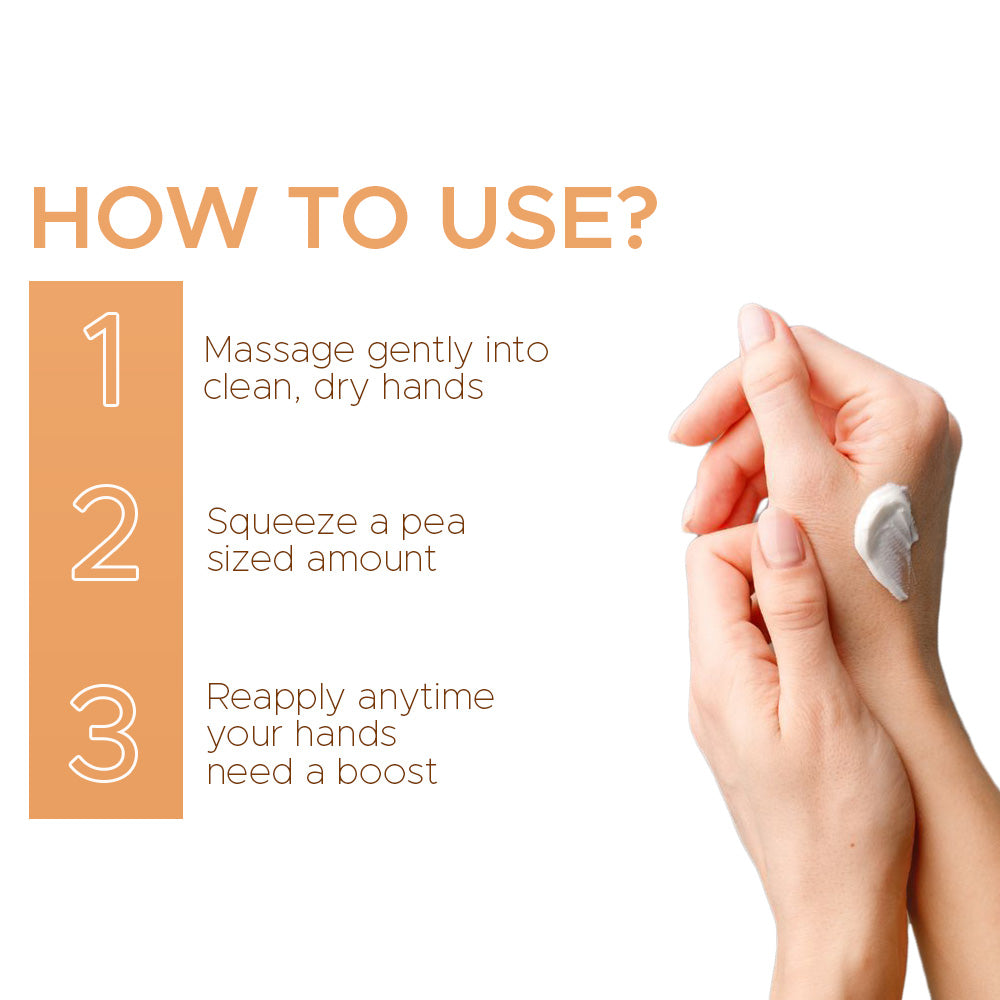 HOW TO USE?

1 Massage gently into clean, dry hands

2 Squeeze a pea sized amount

3 Reapply anytime your hands need a boost